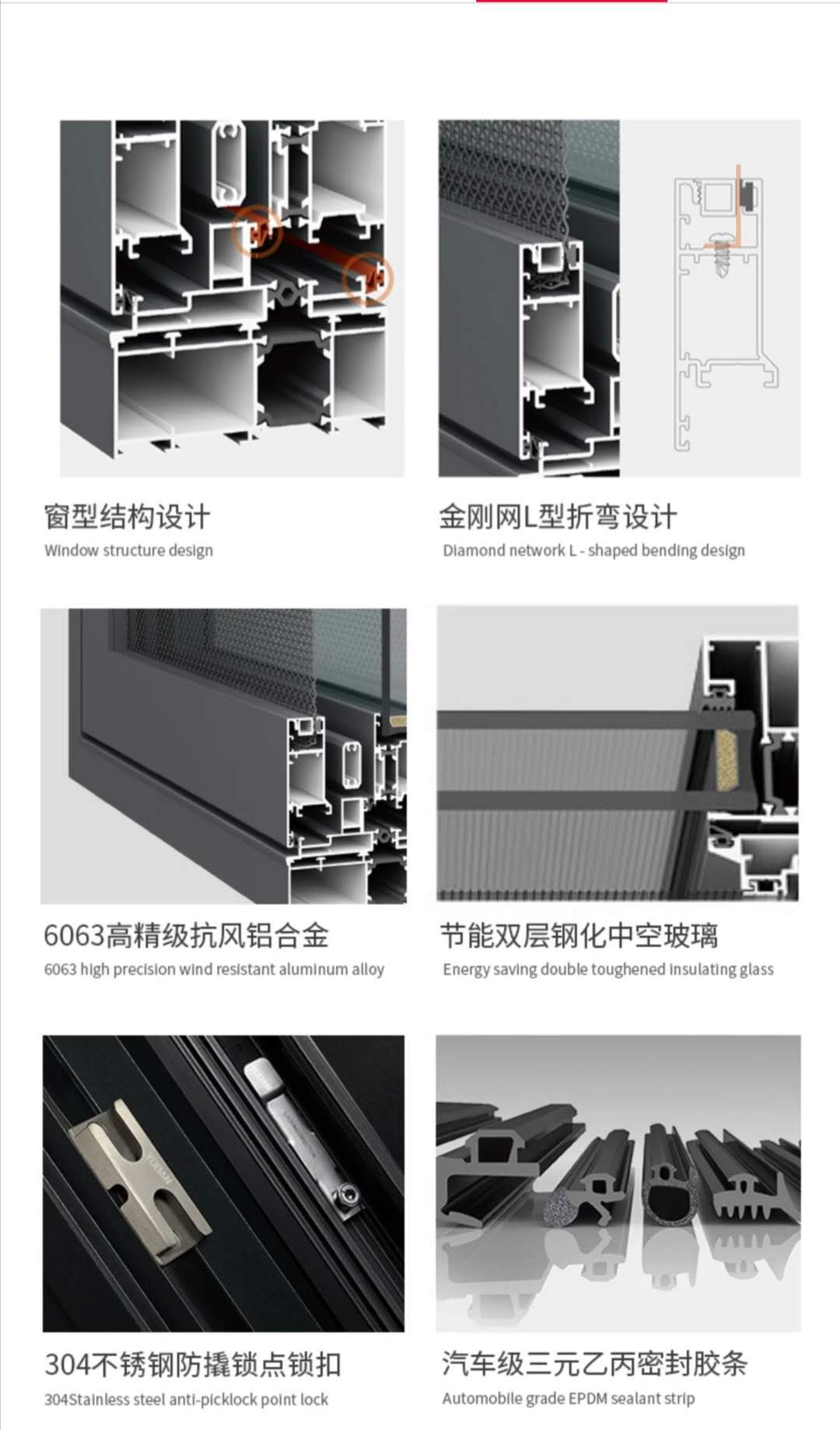 窗型结构设计
Window structure design

金刚网L型折弯设计
Diamond network L - shaped bending design

6063高精级抗风铝合金
6063 high precision wind resistant aluminum alloy

节能双层钢化中空玻璃
Energy saving double toughened insulating glass

304不锈钢防撬锁点锁扣
304Stainless steel anti-picklock point lock

汽车级三元乙丙密封胶条
Automobile grade EPDM sealant strip