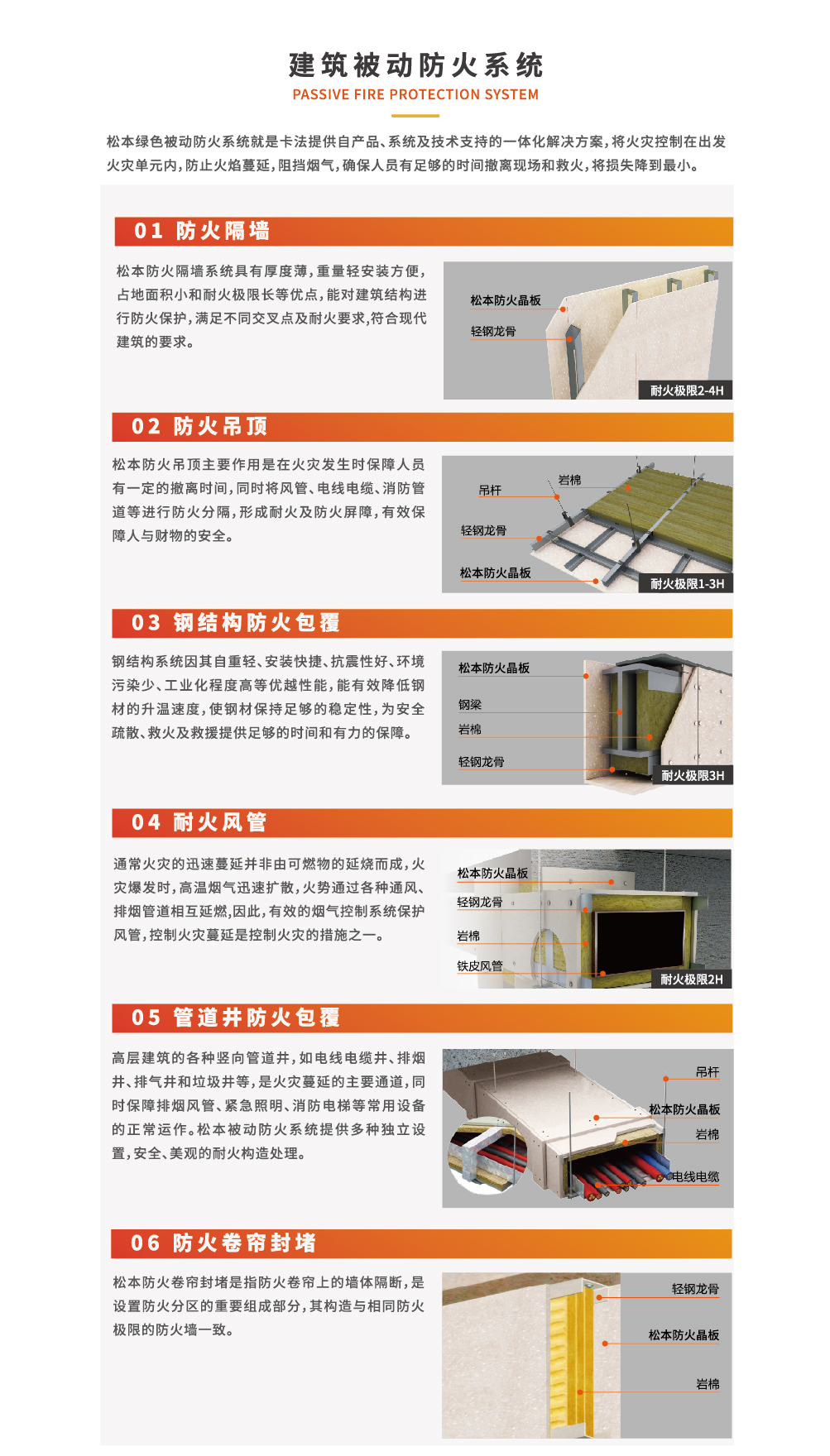 建筑被动防火系统
PASSIVE FIRE PROTECTION SYSTEM

松本绿色被动防火系统就是卡法提供自产品、系统及技术支持的一体化解决方案，将火灾控制在出发火灾单元内，防止火焰蔓延，阻挡烟气，确保人员有足够的时间撤离现场和救火，将损失降到最小。

01 防火隔墙

松本防火隔墙系统具有厚度薄，重量轻安装方便，占地面积小和耐火极限长等优点，能对建筑结构进行防火保护，满足不同交叉点及耐火要求，符合现代建筑的要求。

松本防火晶板
轻钢龙骨
耐火极限2-4H

02 防火吊顶

松本防火吊顶主要作用是在火灾发生时保障人员有一定的撤离时间，同时将风管、电线电缆、消防管道等进行防火分隔，形成耐火及防火屏障，有效保障人与财物的安全。

吊杆
岩棉
轻钢龙骨
松本防火晶板
耐火极限1-3H

03 钢结构防火包覆

钢结构系统因其自重轻、安装快捷、抗震性好、环境污染少、工业化程度高等优越性能，能有效降低钢材的升温速度，使钢材保持足够的稳定性，为安全疏散、救火及救援提供足够的时间和有力的保障。

松本防火晶板
钢梁
岩棉
轻钢龙骨
耐火极限3H

04 耐火风管

通常火灾的迅速蔓延并非由可燃物的延烧而成，火灾爆发时，高温烟气迅速扩散，火势通过各种通风、排烟管道相互延燃,因此，有效的烟气控制系统保护风管，控制火灾蔓延是控制火灾的措施之一。

松本防火晶板
轻钢龙骨
岩棉
铁皮风管
耐火极限2H

05 管道井防火包覆

高层建筑的各种竖向管道井，如电线电缆井、排烟井、排气井和垃圾井等，是火灾蔓延的主要通道，同时保障排烟风管、紧急照明、消防电梯等常用设备的正常运作。松本被动防火系统提供多种独立设置，安全、美观的耐火构造处理。

吊杆
松本防火晶板
岩棉
电线电缆

06 防火卷帘封堵

松本防火卷帘封堵是指防火卷帘上的墙体隔断，是设置防火分区的重要组成部分，其构造与相同防火极限的防火墙一致。

轻钢龙骨
松本防火晶板
岩棉